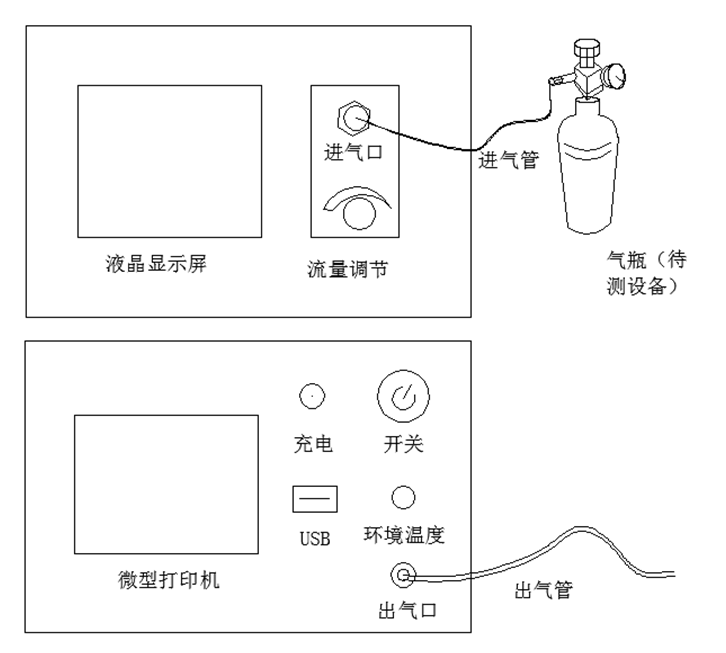 进气口

进气管

液晶显示屏

流量调节

气瓶（待测设备）

充电

开关

USB

环境温度

微型打印机

出气口

出气管